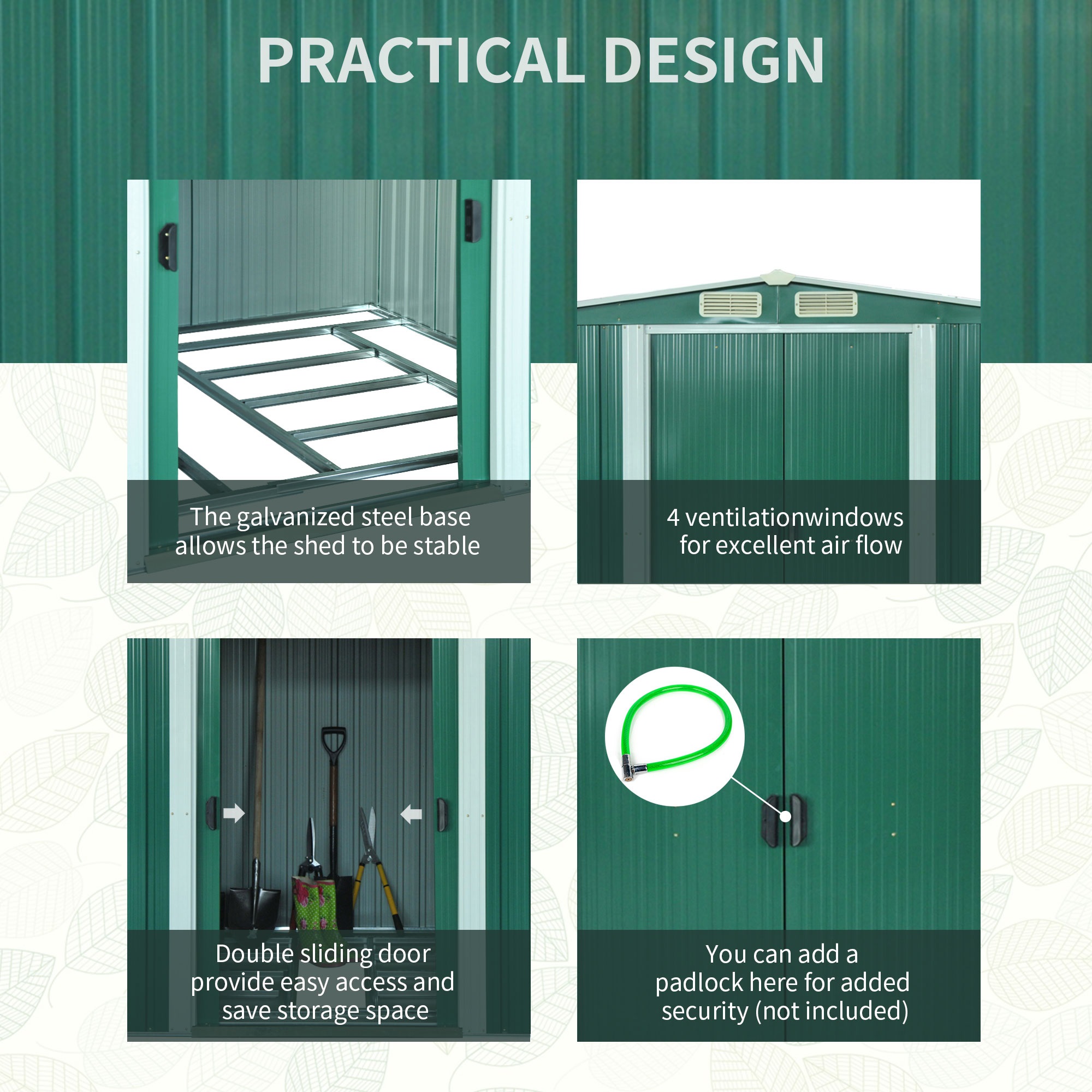 PRACTICAL DESIGN

The galvanized steel base allows the shed to be stable

4 ventilationwindows for excellent air flow

Double sliding door provide easy access and save storage space

You can add a padlock here for added security (not included)