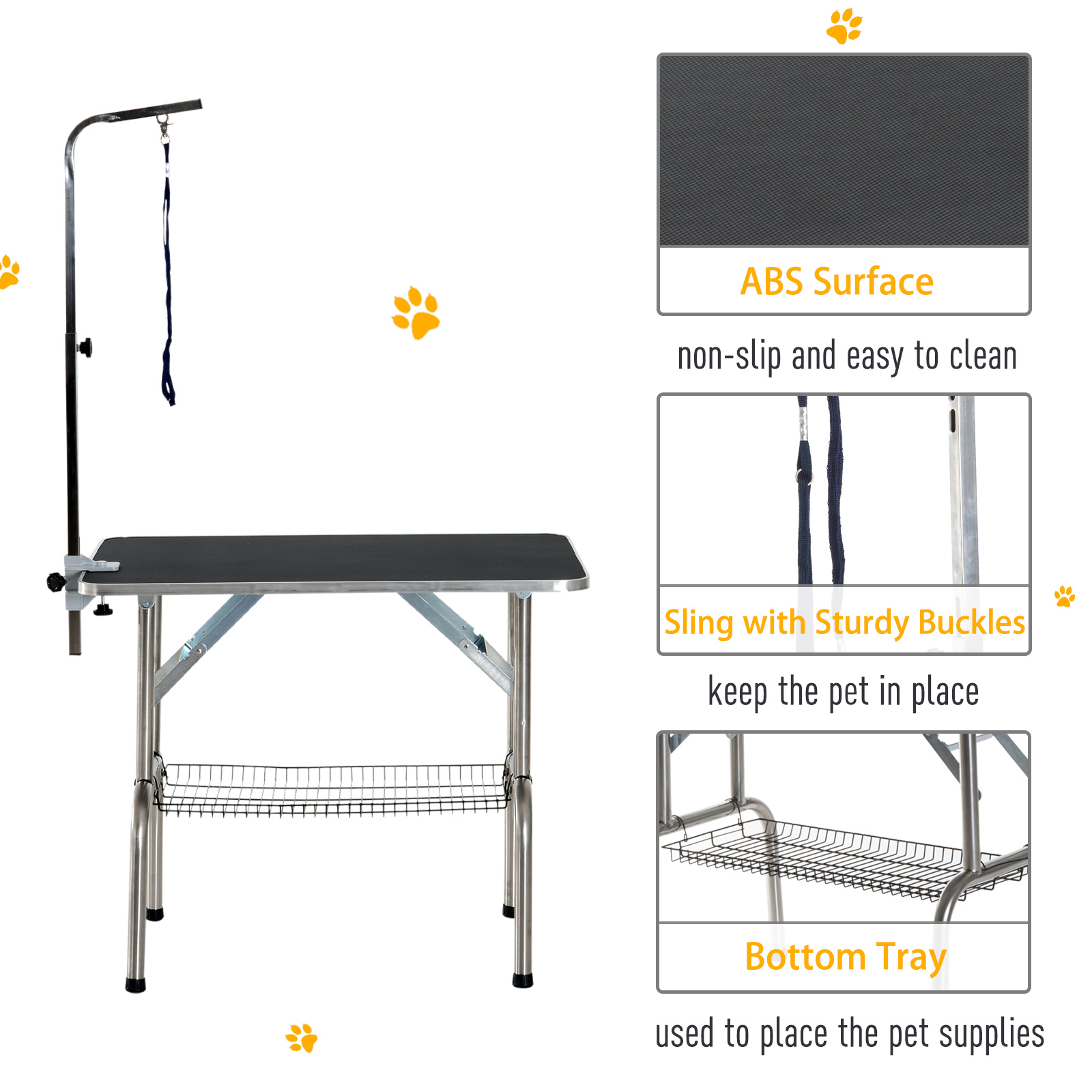 ABS Surface

non-slip and easy to clean

Sling with Sturdy Buckles

keep the pet in place

Bottom Tray

used to place the pet supplies